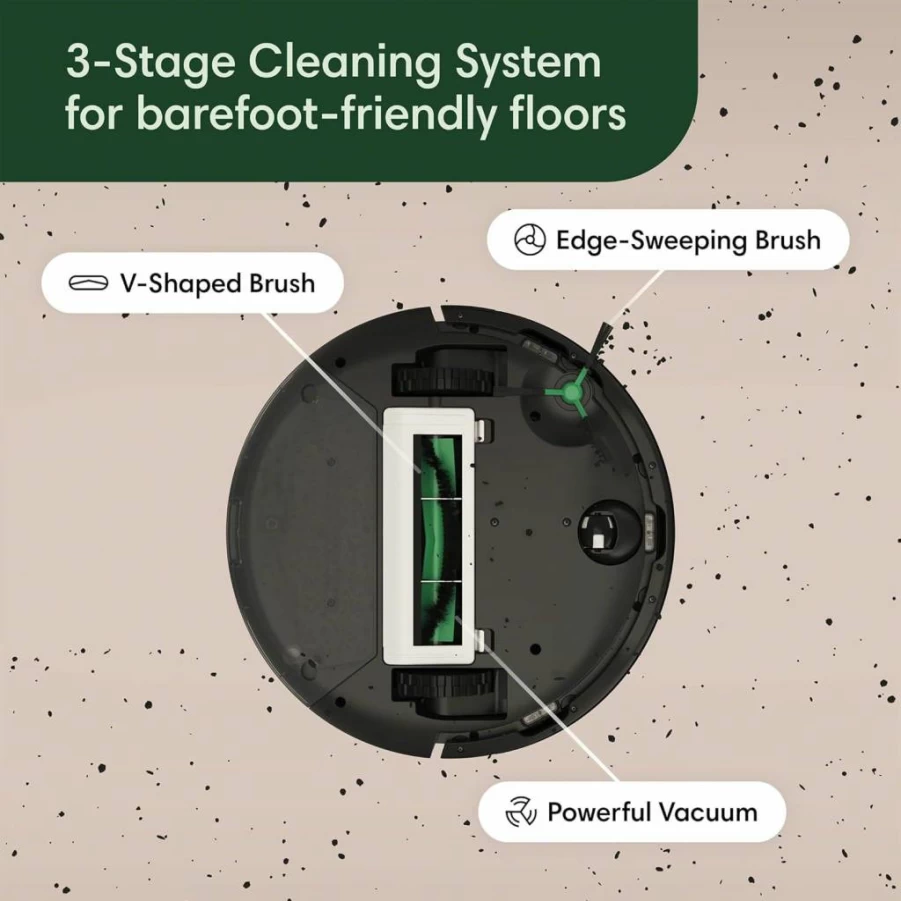 3-Stage Cleaning System for barefoot-friendly floors

Edge-Sweeping Brush

V-Shaped Brush

Powerful Vacuum